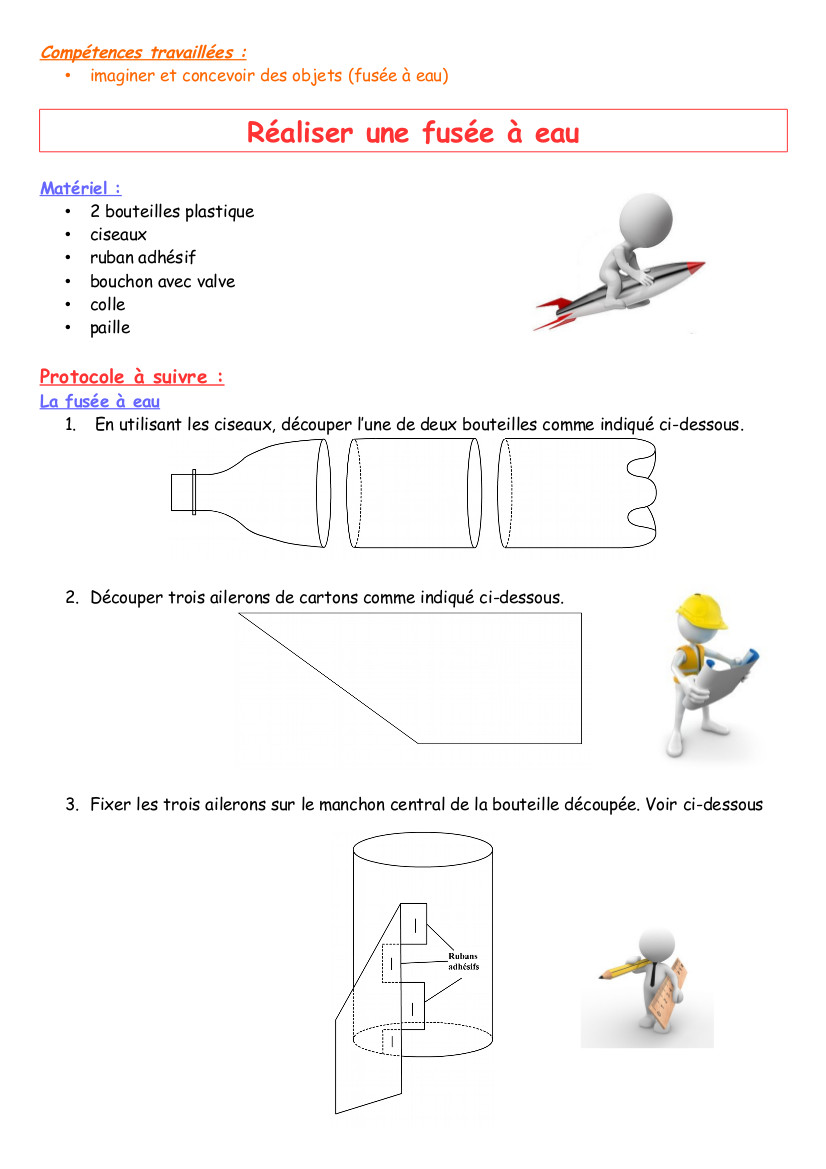 Compétences travaillées :
• imaginer et concevoir des objets (fusée à eau)

Réaliser une fusée à eau

Matériel :
• 2 bouteilles plastique
• ciseaux
• ruban adhésif
• bouchon avec valve
• colle
• paille

Protocole à suivre :
La fusée à eau
1. En utilisant les ciseaux, découper l'une de deux bouteilles comme indiqué ci-dessous.

2. Découper trois ailerons de cartons comme indiqué ci-dessous.

3. Fixer les trois ailerons sur le manchon central de la bouteille découpée. Voir ci-dessous

Rubans adhésifs